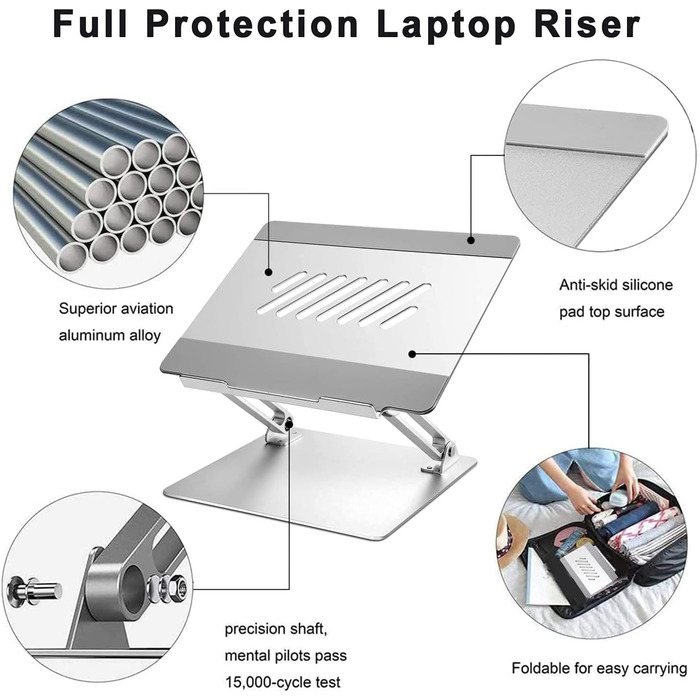 Full Protection Laptop Riser

Superior aviation aluminum alloy

Anti-skid silicone pad top surface

precision shaft, mental pilots pass 15,000-cycle test

Foldable for easy carrying