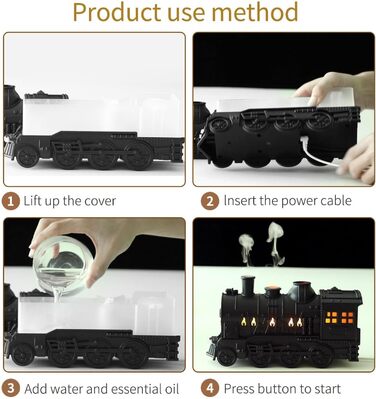 Product use method

1 Lift up the cover

2 Insert the power cable

3 Add water and essential oil

4 Press button to start