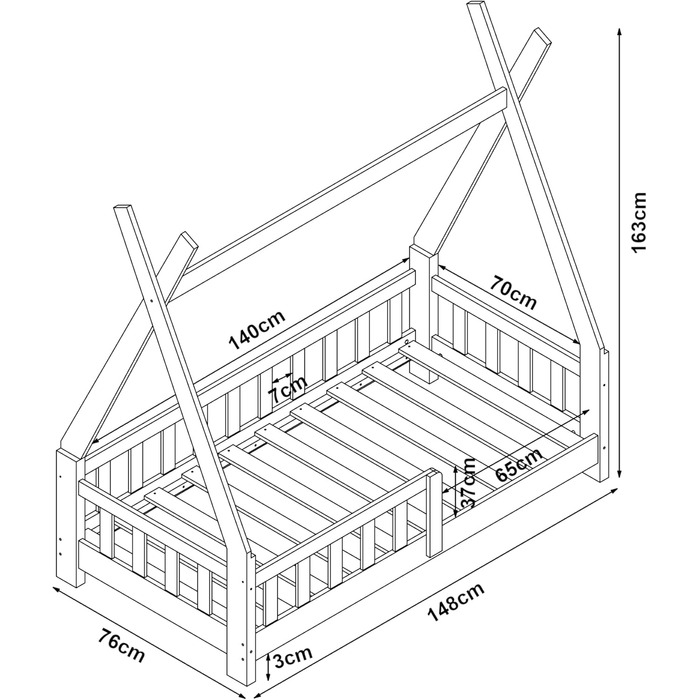 163cm

70cm

140cm

7cm

65cm

37cm

148cm

76cm

3cm