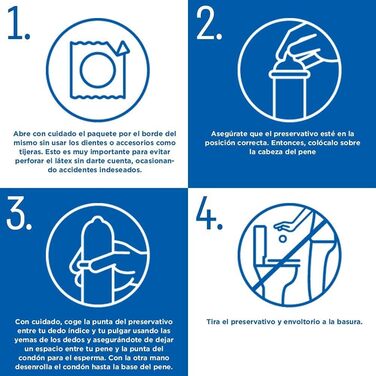 1.

Abre con cuidado el paquete por el borde del mismo sin usar los dientes o accesorios como tijeras. Esto es muy importante para evitar perforar el látex sin darte cuenta, ocasionando accidentes indeseados.

2.

Asegúrate que el preservativo esté en la posición correcta. Entonces, colócalo sobre la cabeza del pene

3.

Con cuidado, coge la punta del preservativo entre tu dedo índice y tu pulgar usando las yemas de los dedos y asegurándote de dejar un espacio entre tu pene y la punta del condón para el esperma. Con la otra mano desenrolla el condón hasta la base del pene.

4.

Tira el preservativo y envoltorio a la basura.