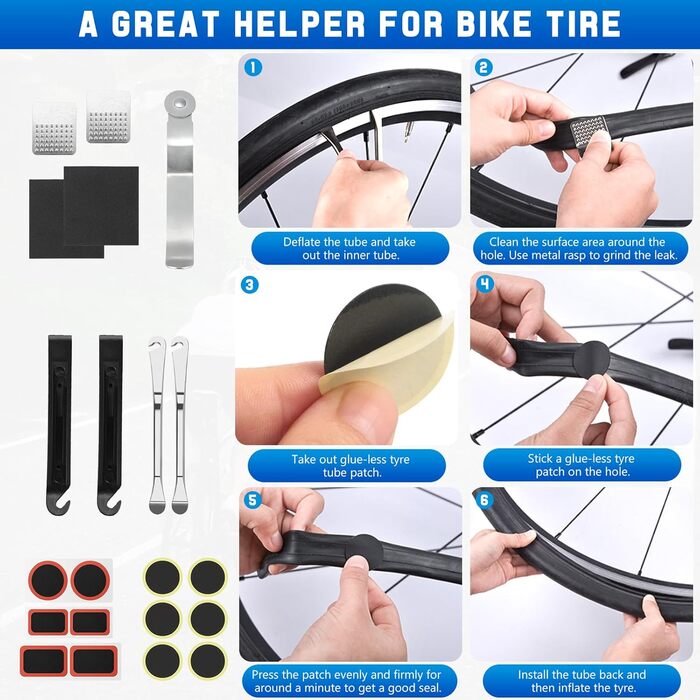 A GREAT HELPER FOR BIKE TIRE

1
Deflate the tube and take out the inner tube.

2
Clean the surface area around the hole. Use metal rasp to grind the leak.

3
Take out glue-less tyre tube patch.

4
Stick a glue-less tyre patch on the hole.

5
Press the patch evenly and firmly for around a minute to get a good seal.

6
Install the tube back and then inflate the tyre.