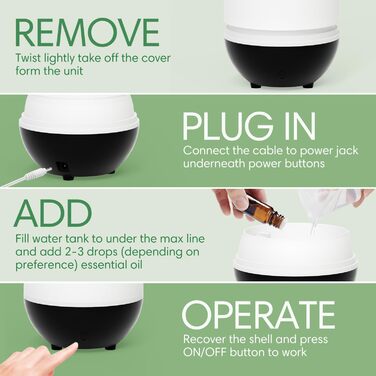 REMOVE
Twist lightly take off the cover form the unit

PLUG IN
Connect the cable to power jack underneath power buttons

ADD
Fill water tank to under the max line and add 2-3 drops (depending on preference) essential oil

OPERATE
Recover the shell and press ON/OFF button to work