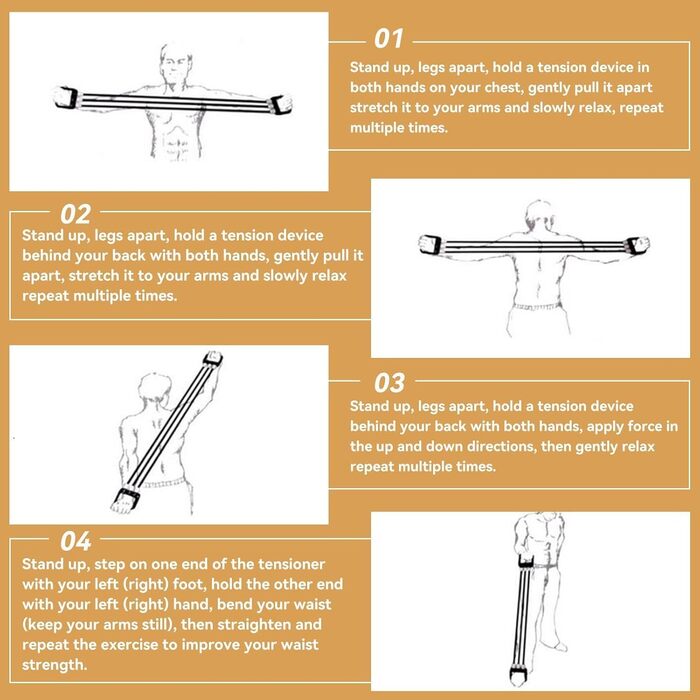 01
Stand up, legs apart, hold a tension device in both hands on your chest, gently pull it apart stretch it to your arms and slowly relax, repeat multiple times.

02
Stand up, legs apart, hold a tension device behind your back with both hands, gently pull it apart, stretch it to your arms and slowly relax repeat multiple times.

03
Stand up, legs apart, hold a tension device behind your back with both hands, apply force in the up and down directions, then gently relax repeat multiple times.

04
Stand up, step on one end of the tensioner with your left (right) foot, hold the other end with your left (right) hand, bend your waist (keep your arms still), then straighten and repeat the exercise to improve your waist strength.