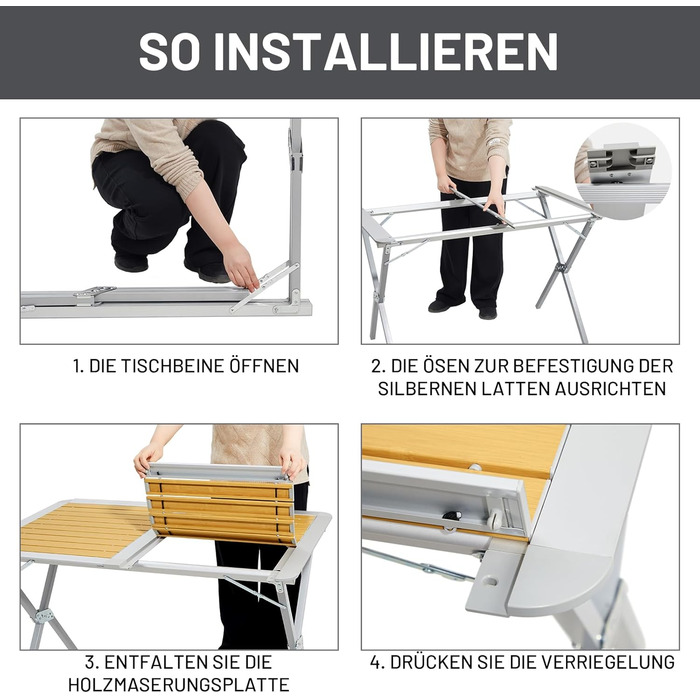 SO INSTALLIEREN

1. DIE TISCHBEINE ÖFFNEN

2. DIE ÖSEN ZUR BEFESTIGUNG DER SILBERNEN LATTEN AUSRICHTEN

3. ENTFALTEN SIE DIE HOLZMASERUNGSPLATTE

4. DRÜCKEN SIE DIE VERRIEGELUNG