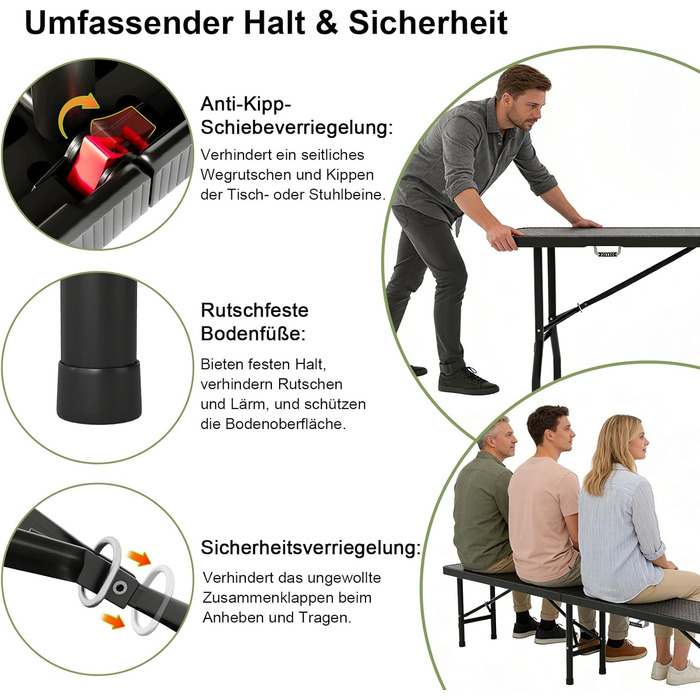 Umfassender Halt & Sicherheit

Anti-Kipp-Schiebeverriegelung:

Verhindert ein seitliches Wegrutschen und Kippen der Tisch- oder Stuhlbeine.

Rutschfeste Bodenfüße:

Bieten festen Halt, verhindern Rutschen und Lärm, und schützen die Bodenoberfläche.

Sicherheitsverriegelung:

Verhindert das ungewollte Zusammenklappen beim Anheben und Tragen.