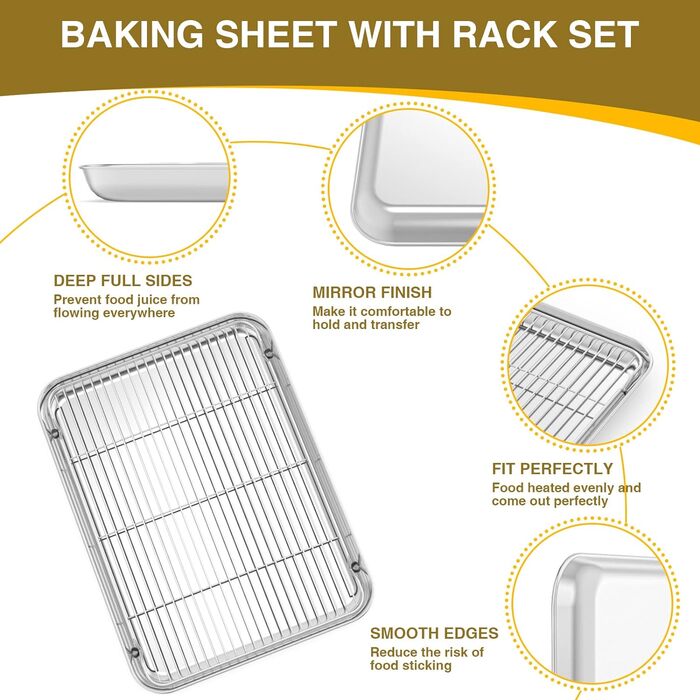 BAKING SHEET WITH RACK SET

DEEP FULL SIDES
Prevent food juice from flowing everywhere

MIRROR FINISH
Make it comfortable to hold and transfer

FIT PERFECTLY
Food heated evenly and come out perfectly

SMOOTH EDGES
Reduce the risk of food sticking