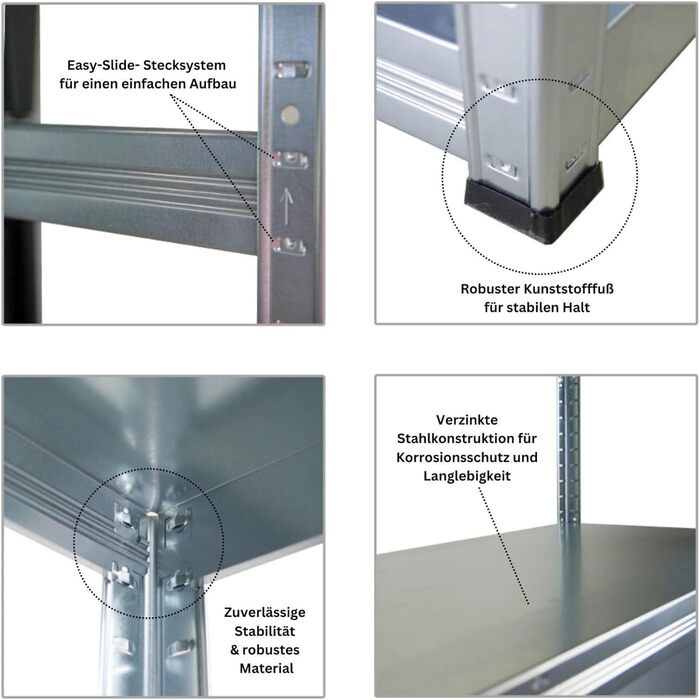 Easy-Slide- Stecksystem für einen einfachen Aufbau

Robuster Kunststofffuß für stabilen Halt

Zuverlässige Stabilität & robustes Material

Verzinkte Stahlkonstruktion für Korrosionsschutz und Langlebigkeit