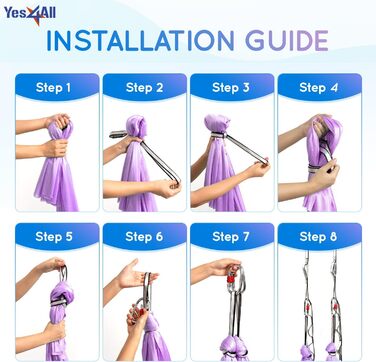 Yes4All

INSTALLATION GUIDE

Step 1

Step 2

Step 3

Step 4

Step 5

Step 6

Step 7

Step 8