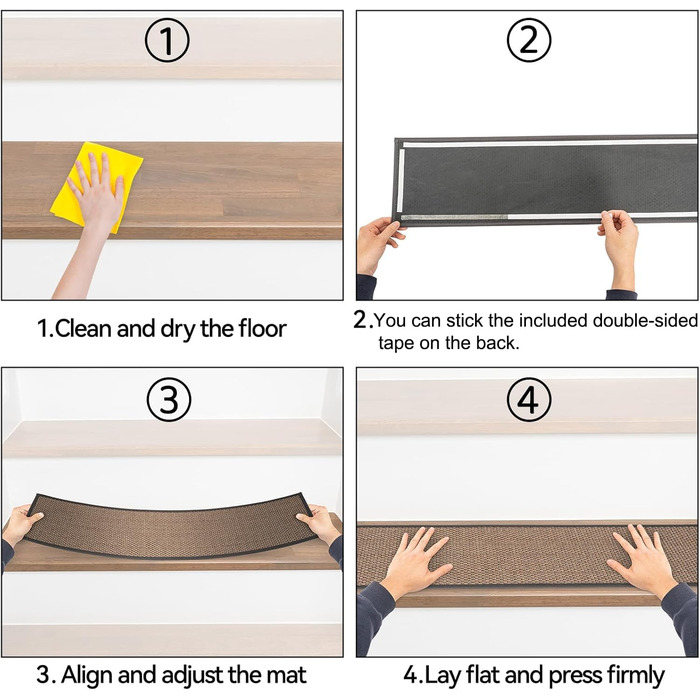 ①

1.Clean and dry the floor

②

2.You can stick the included double-sided tape on the back.

③

3. Align and adjust the mat

④

4.Lay flat and press firmly