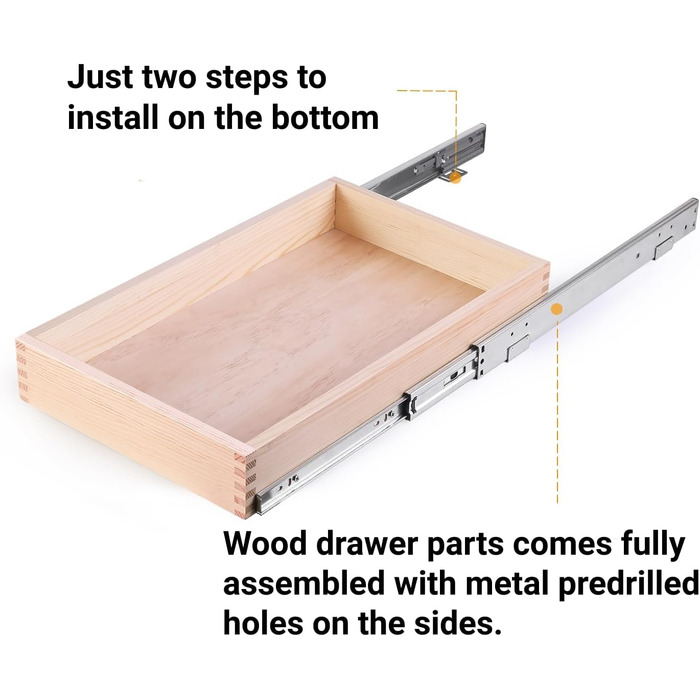 Just two steps to install on the bottom

Wood drawer parts comes fully assembled with metal predrilled holes on the sides.