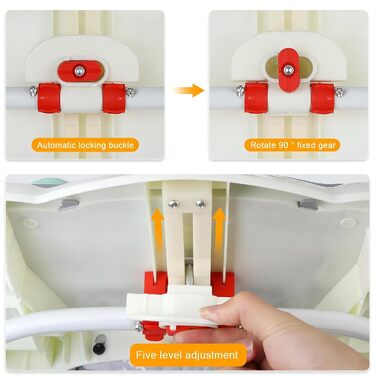 Automatic locking buckle

Rotate 90 ° fixed gear

Five level adjustment