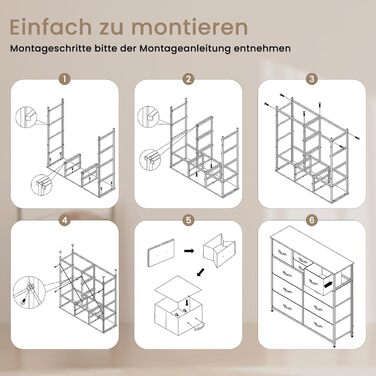 Einfach zu montieren

Montageschritte bitte der Montageanleitung entnehmen

1

2

3

4

5

6