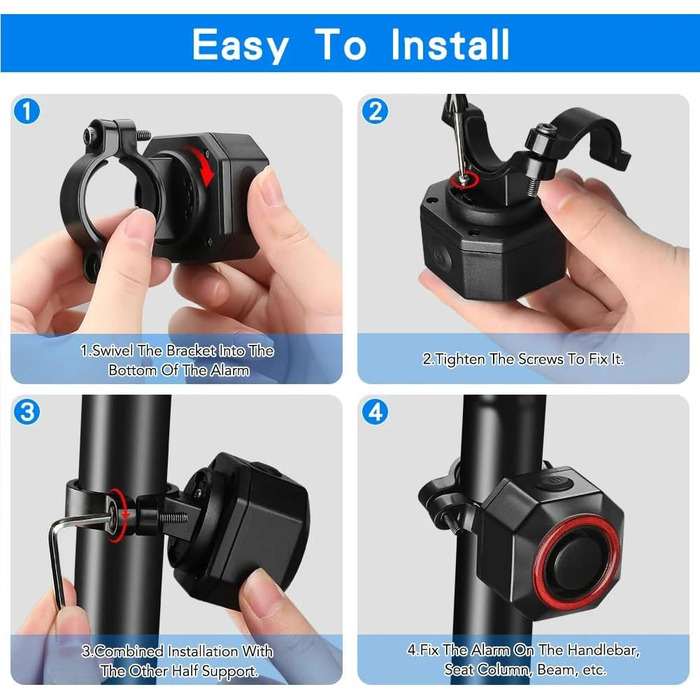 Easy To Install

1

1.Swivel The Bracket Into The Bottom Of The Alarm

2

2.Tighten The Screws To Fix It.

3

3.Combined Installation With The Other Half Support.

4

4.Fix The Alarm On The Handlebar, Seat Column, Beam, etc.