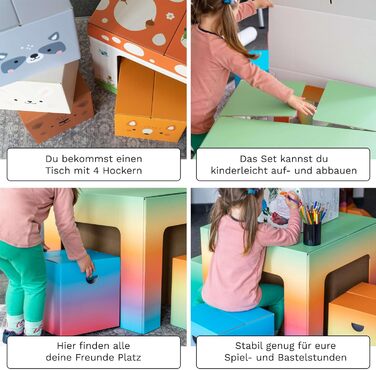 Du bekommst einen Tisch mit 4 Hockern

Das Set kannst du kinderleicht auf- und abbauen

Hier finden alle deine Freunde Platz

Stabil genug für eure Spiel- und Bastelstunden