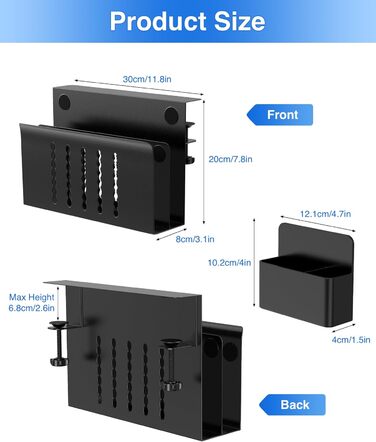 Product Size

30cm/11.8in

Front

20cm/7.8in

8cm/3.1in

12.1cm/4.7in

10.2cm/4in

4cm/1.5in

Max Height
6.8cm/2.6in

Back