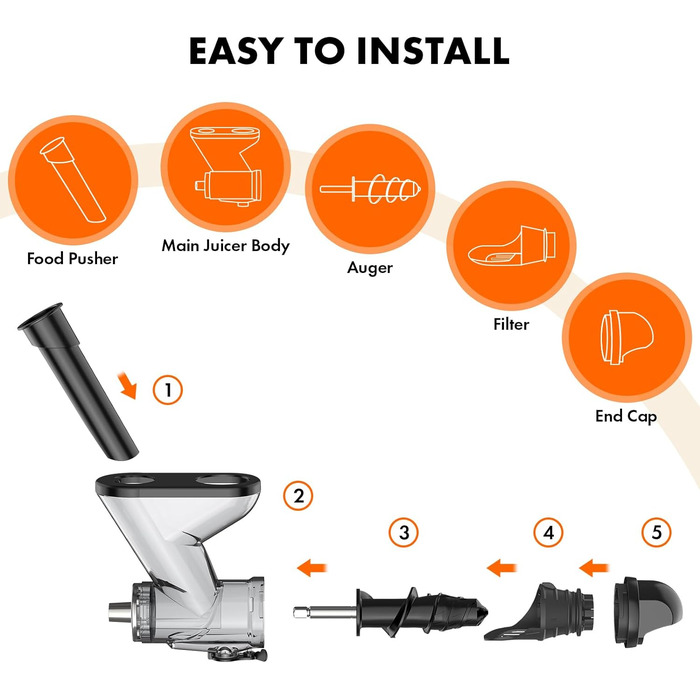 EASY TO INSTALL

Food Pusher

Main Juicer Body

Auger

Filter

End Cap

1

2

3

4

5