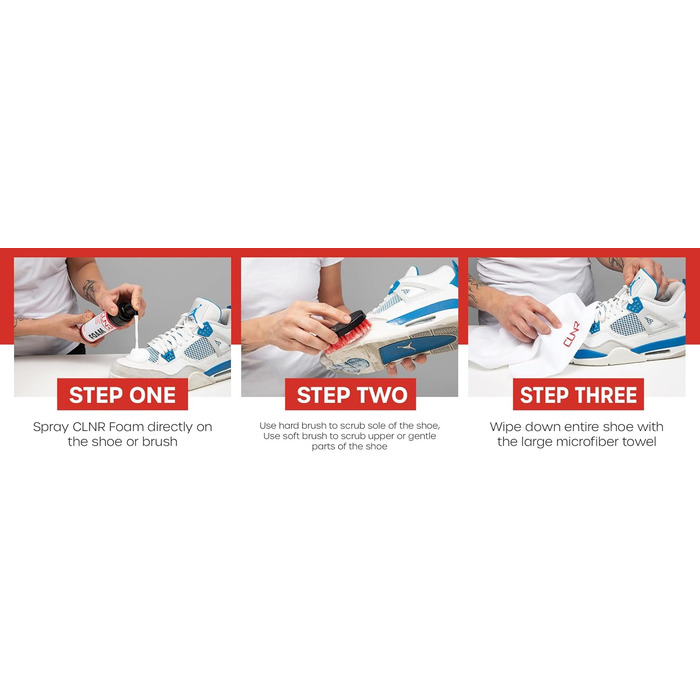 FOAM

STEP ONE

Spray CLNR Foam directly on the shoe or brush

STEP TWO

Use hard brush to scrub sole of the shoe, Use soft brush to scrub upper or gentle parts of the shoe

CLNR

STEP THREE

Wipe down entire shoe with the large microfiber towel