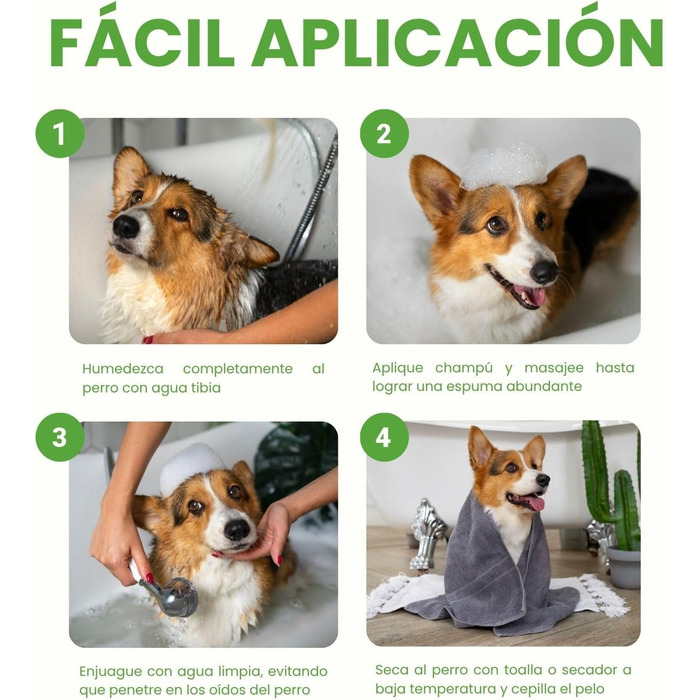 FÁCIL APLICACIÓN

1

Humedezca completamente al perro con agua tibia

2

Aplique champú y masajee hasta lograr una espuma abundante

3

Enjuague con agua limpia, evitando que penetre en los oídos del perro

4

Seca al perro con toalla o secador a baja temperatura y cepilla el pelo