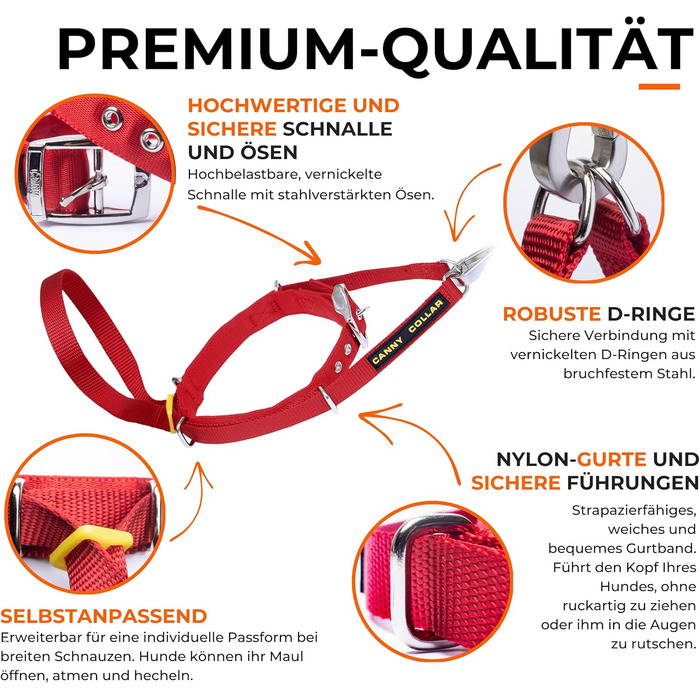 PREMIUM-QUALITÄT

HOCHWERTIGE UND SICHERE SCHNALLE UND ÖSEN
Hochbelastbare, vernickelte Schnalle mit stahlverstärkten Ösen.

CANNY COLLAR

ROBUSTE D-RINGE
Sichere Verbindung mit vernickelten D-Ringen aus bruchfestem Stahl.

NYLON-GURTE UND SICHERE FÜHRUNGEN
Strapazierfähiges, weiches und bequemes Gurtband. Führt den Kopf Ihres Hundes, ohne ruckartig zu ziehen oder ihm in die Augen zu rutschen.

SELBSTANPASSEND
Erweiterbar für eine individuelle Passform bei breiten Schnauzen. Hunde können ihr Maul öffnen, atmen und hecheln.