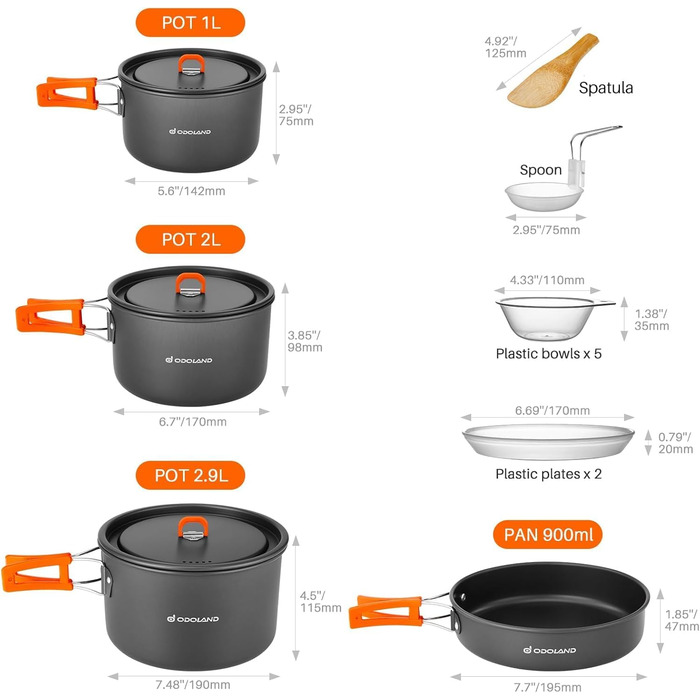 POT 1L

ODOLAND

2.95"/ 75mm

5.6"/142mm

POT 2L

ODOLAND

3.85"/ 98mm

6.7"/170mm

POT 2.9L

ODOLAND

4.5"/ 115mm

7.48"/190mm

4.92"/ 125mm

Spatula

Spoon

2.95"/75mm

4.33"/110mm

1.38"/ 35mm

Plastic bowls x 5

6.69"/170mm

0.79"/ 20mm

Plastic plates x 2

PAN 900ml

ODOLAND

1.85"/ 47mm

7.7"/195mm