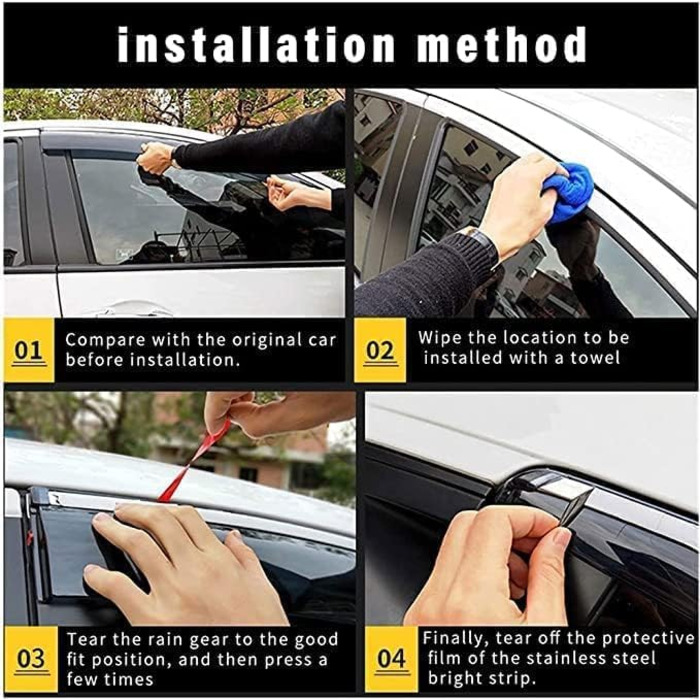 installation method

01 Compare with the original car before installation.

02 Wipe the location to be installed with a towel

03 Tear the rain gear to the good fit position, and then press a few times

04 Finally, tear off the protective film of the stainless steel bright strip.