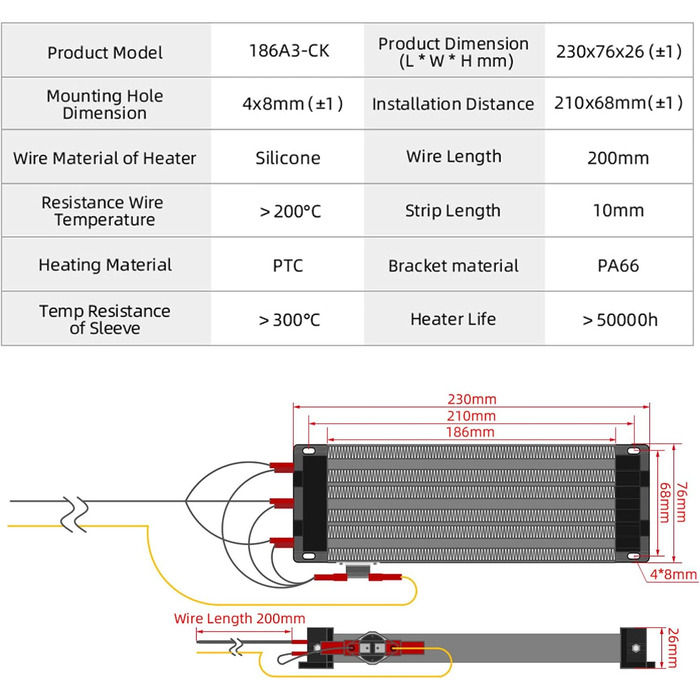 | Product Model | 186A3-CK | Product Dimension (L * W * H mm) | 230x76x26 (±1) |
|---|---|---|---|
| Mounting Hole Dimension | 4x8mm (±1) | Installation Distance | 210x68mm(±1) |
| Wire Material of Heater | Silicone | Wire Length | 200mm |
| Resistance Wire Temperature | > 200°C | Strip Length | 10mm |
| Heating Material | PTC | Bracket material | PA66 |
| Temp Resistance of Sleeve | > 300°C | Heater Life | > 50000h |

230mm
210mm
186mm
68mm
76mm
4*8mm
Wire Length 200mm
26mm