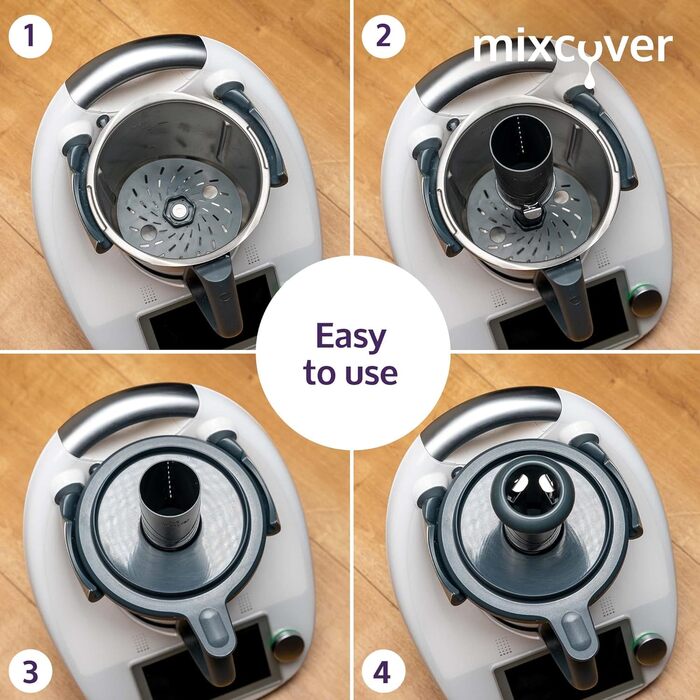 1

2

mixcover

Easy to use

3

4