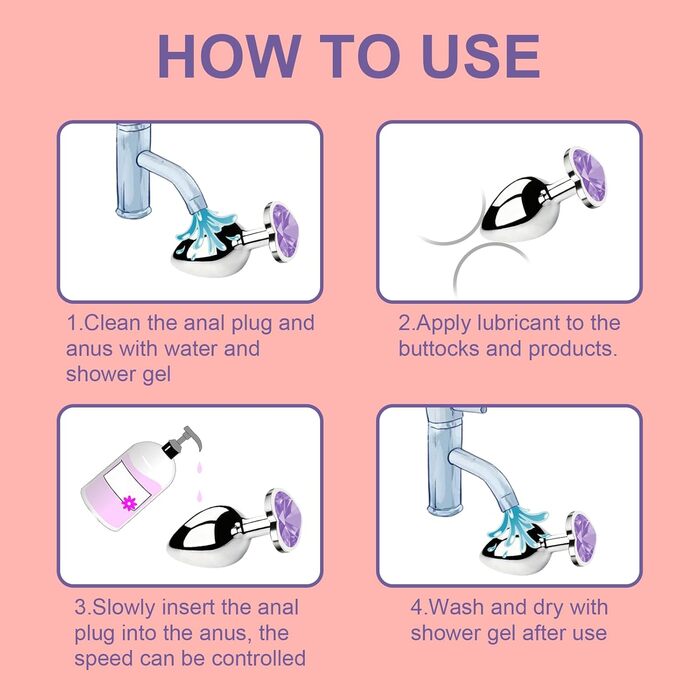 HOW TO USE

1.Clean the anal plug and anus with water and shower gel

2.Apply lubricant to the buttocks and products.

3.Slowly insert the anal plug into the anus, the speed can be controlled

4.Wash and dry with shower gel after use