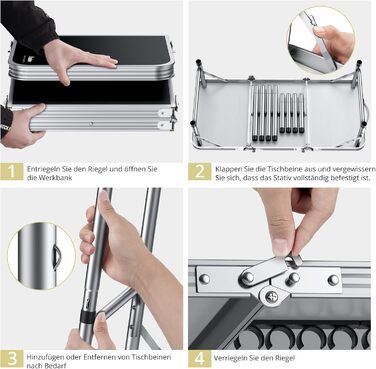 1 Entriegeln Sie den Riegel und öffnen Sie die Werkbank

2 Klappen Sie die Tischbeine aus und vergewissern Sie sich, dass das Stativ vollständig befestigt ist.

3 Hinzufügen oder Entfernen von Tischbeinen nach Bedarf

4 Verriegeln Sie den Riegel