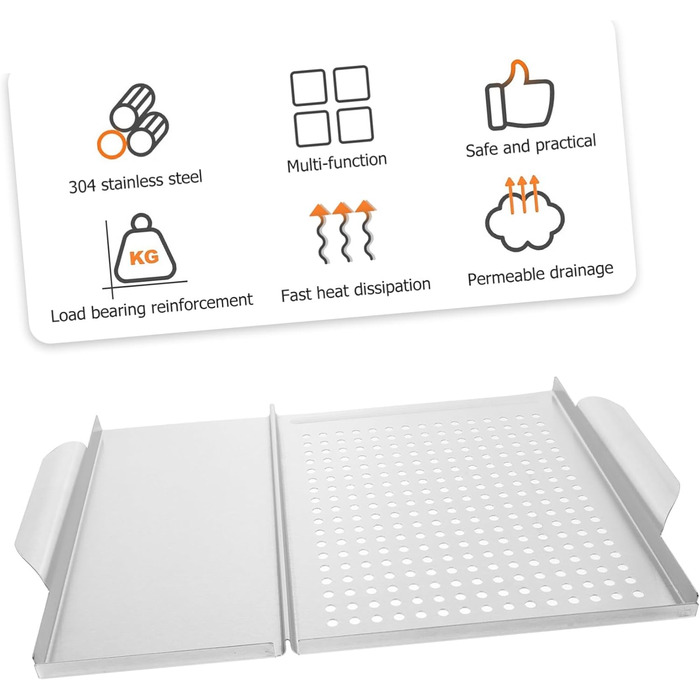 304 stainless steel

Multi-function

Safe and practical

KG

Load bearing reinforcement

Fast heat dissipation

Permeable drainage