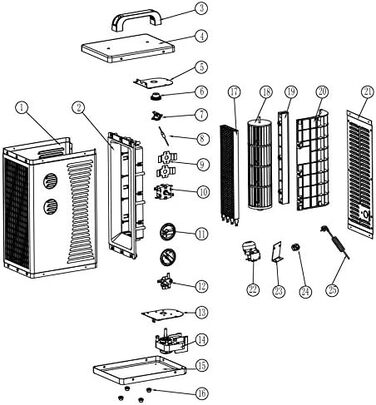 3
4
5
6
1
2
7
8
9
10
11
12
13
14
15
16
17
18
19
20
21
22
23
24
25