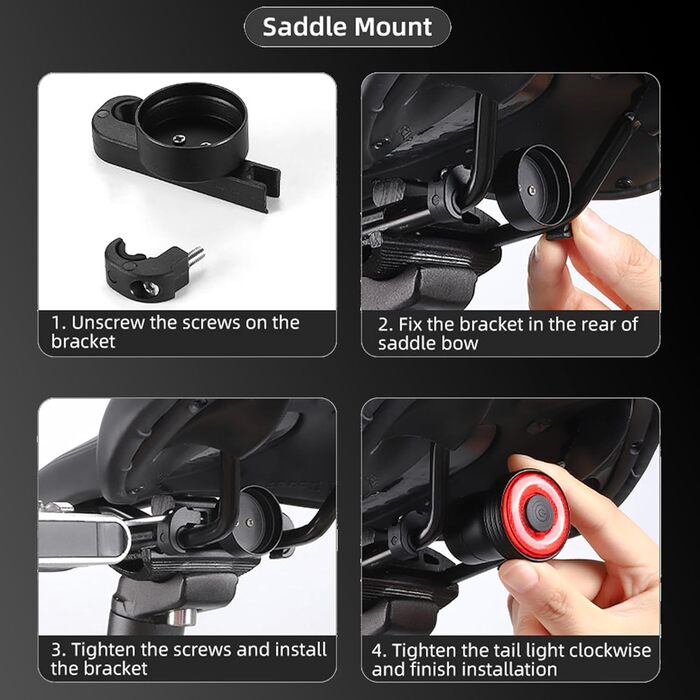 Saddle Mount

1. Unscrew the screws on the bracket

2. Fix the bracket in the rear of saddle bow

3. Tighten the screws and install the bracket

4. Tighten the tail light clockwise and finish installation