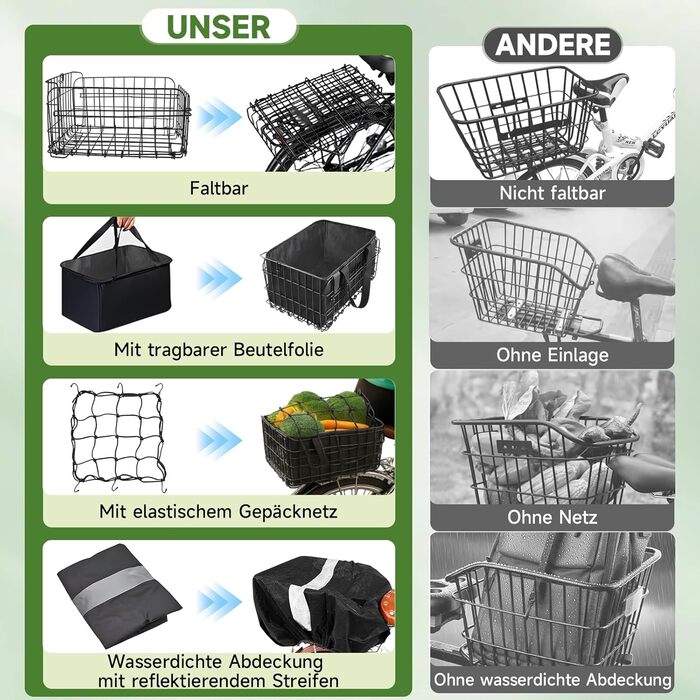 UNSER

Faltbar

Mit tragbarer Beutelfolie

Mit elastischem Gepäcknetz

Wasserdichte Abdeckung mit reflektierendem Streifen

ANDERE

Nicht faltbar

Ohne Einlage

Ohne Netz

Ohne wasserdichte Abdeckung