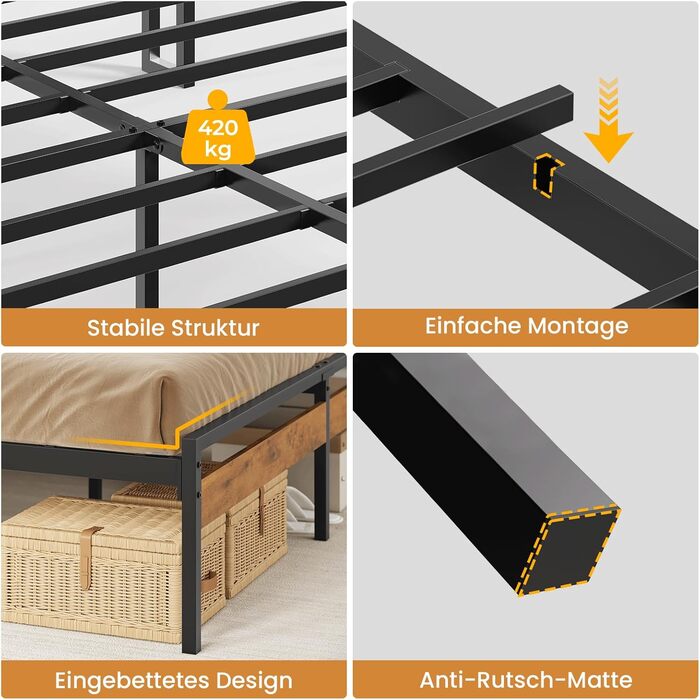 420 kg

Stabile Struktur

Einfache Montage

Eingebettetes Design

Anti-Rutsch-Matte