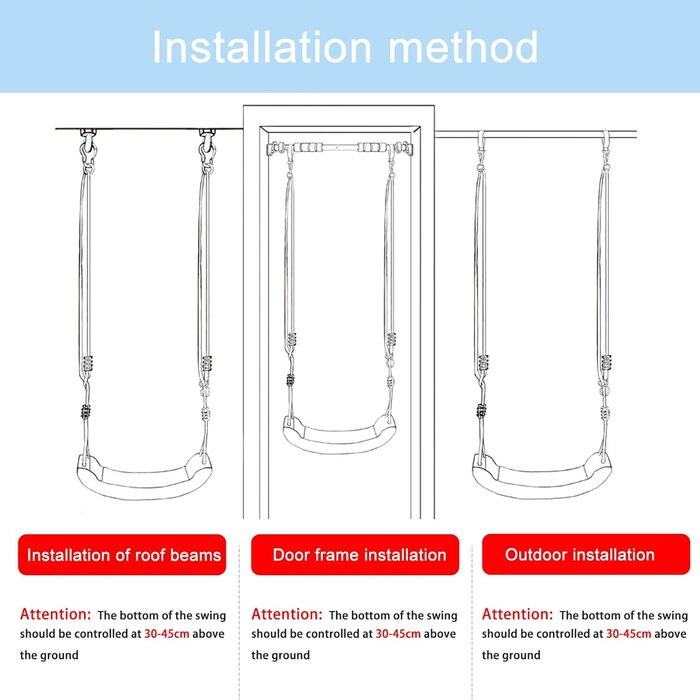 Installation method

Installation of roof beams

Attention: The bottom of the swing should be controlled at 30-45cm above the ground

Door frame installation

Attention: The bottom of the swing should be controlled at 30-45cm above the ground

Outdoor installation

Attention: The bottom of the swing should be controlled at 30-45cm above the ground