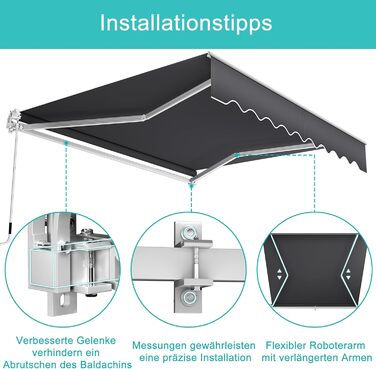 Installationstipps

Verbesserte Gelenke verhindern ein Abrutschen des Baldachins

Messungen gewährleisten eine präzise Installation

Flexibler Roboterarm mit verlängerten Armen