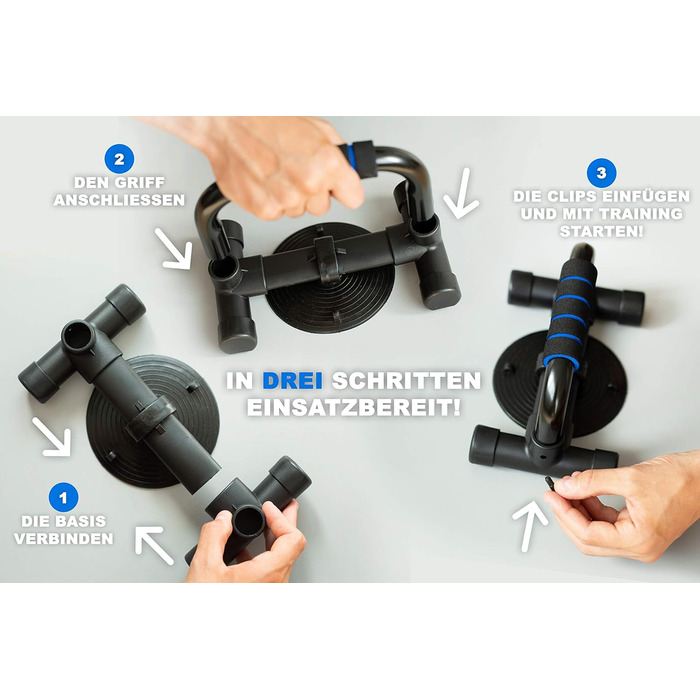 2
DEN GRIFF ANSCHLIESSEN

3
DIE CLIPS EINFÜGEN UND MIT TRAINING STARTEN!

IN DREI SCHRITTEN EINSATZBEREIT!

1
DIE BASIS VERBINDEN