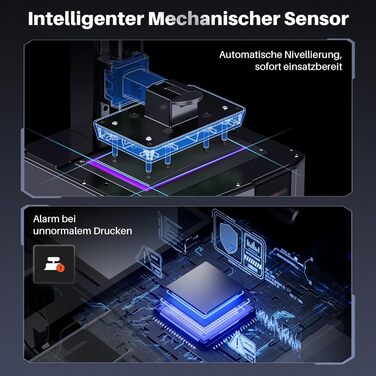 Intelligenter Mechanischer Sensor

Automatische Nivellierung, sofort einsatzbereit

Alarm bei unnormalem Drucken