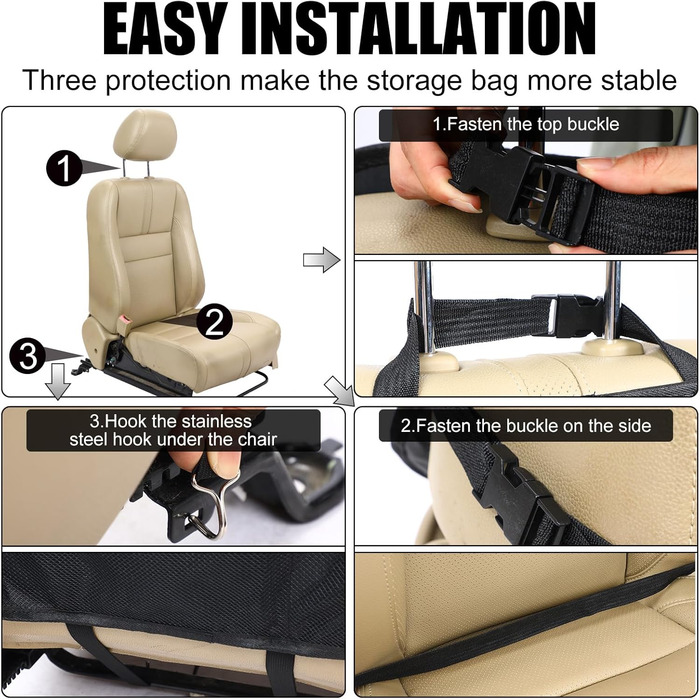 EASY INSTALLATION

Three protection make the storage bag more stable

1

2

3

1.Fasten the top buckle

3.Hook the stainless steel hook under the chair

2.Fasten the buckle on the side