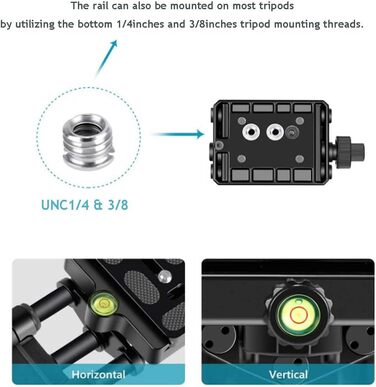 The rail can also be mounted on most tripods
by utilizing the bottom 1/4inches and 3/8inches tripod mounting threads.

UNC1/4 & 3/8

Horizontal

Vertical