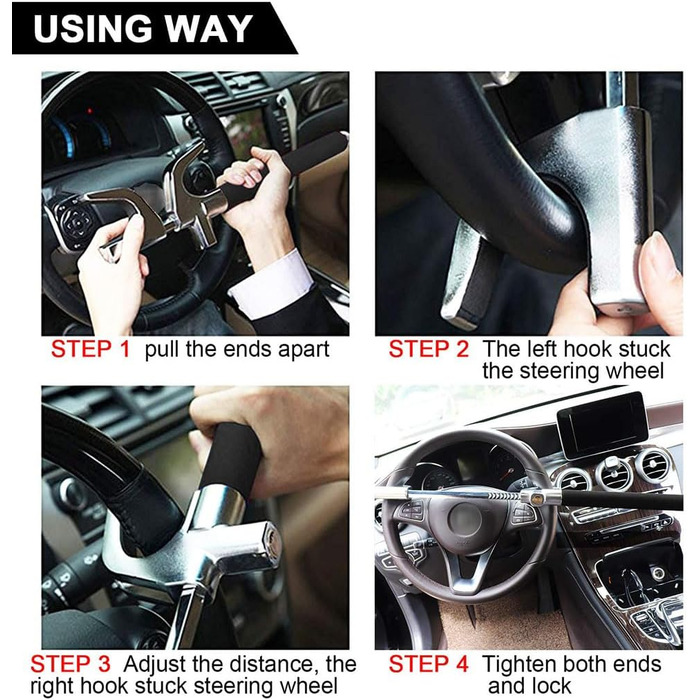 USING WAY

STEP 1 pull the ends apart

STEP 2 The left hook stuck the steering wheel

STEP 3 Adjust the distance, the right hook stuck steering wheel

STEP 4 Tighten both ends and lock