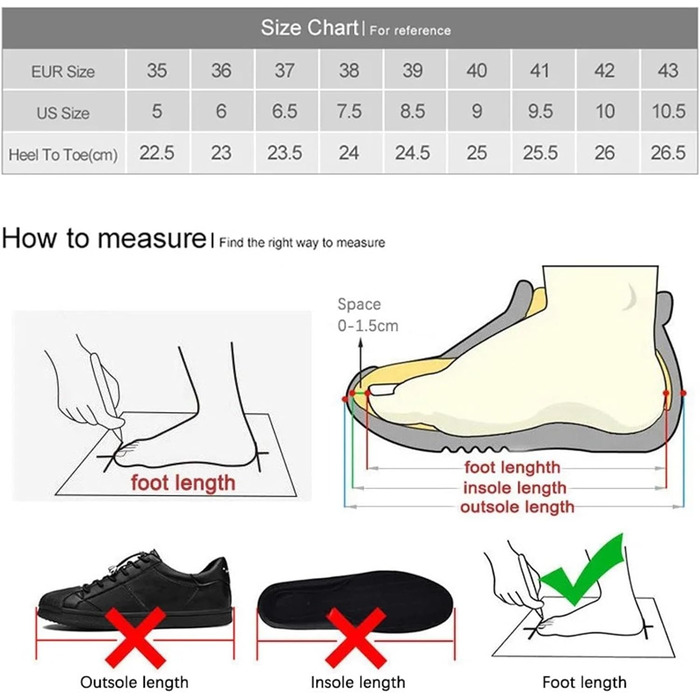 Size Chart | For reference

| EUR Size | 35 | 36 | 37 | 38 | 39 | 40 | 41 | 42 | 43 |
|---|---|---|---|---|---|---|---|---|---|
| US Size | 5 | 6 | 6.5 | 7.5 | 8.5 | 9 | 9.5 | 10 | 10.5 |
| Heel To Toe(cm) | 22.5 | 23 | 23.5 | 24 | 24.5 | 25 | 25.5 | 26 | 26.5 |

How to measure | Find the right way to measure

foot length

Space 0-1.5cm

foot lenghth
insole length
outsole length

Outsole length

Insole length

Foot length