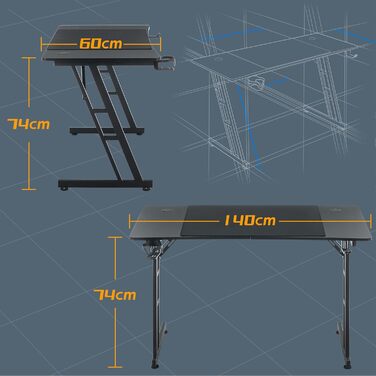 60cm
74cm
140cm
74cm