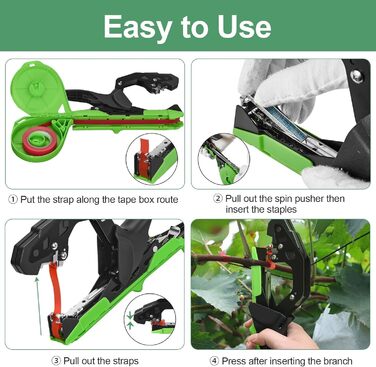 Easy to Use

① Put the strap along the tape box route

② Pull out the spin pusher then insert the staples

③ Pull out the straps

④ Press after inserting the branch