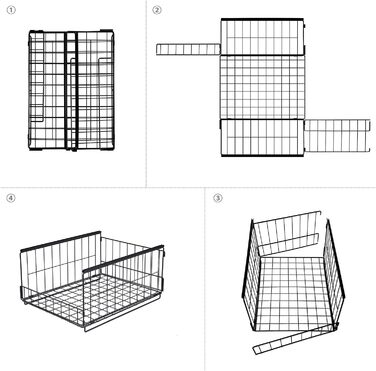 ①

②

④

③