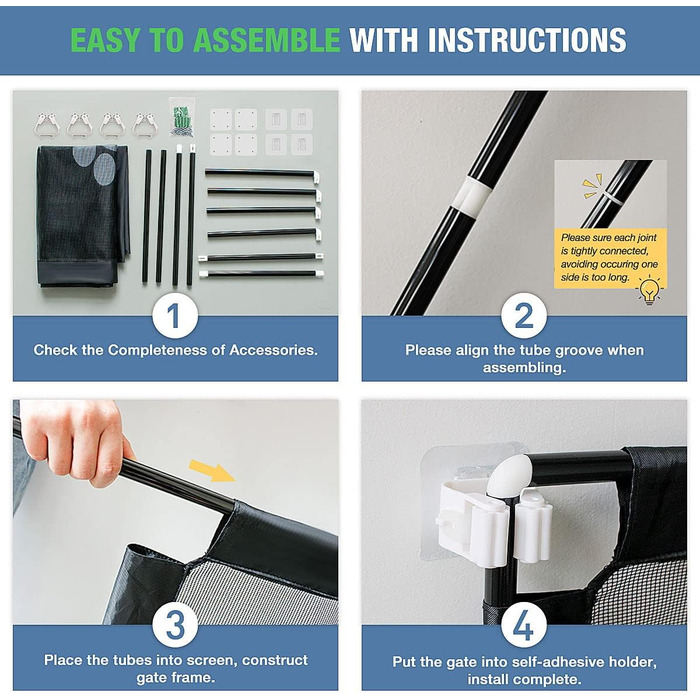 EASY TO ASSEMBLE WITH INSTRUCTIONS

1

Check the Completeness of Accessories.

Please sure each joint is tightly connected, avoiding occuring one side is too long.

2

Please align the tube groove when assembling.

3

Place the tubes into screen, construct gate frame.

4

Put the gate into self-adhesive holder, install complete.