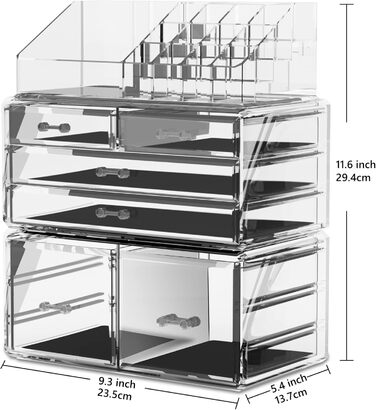 11.6 inch
29.4cm

9.3 inch
23.5cm

5.4 inch
13.7cm