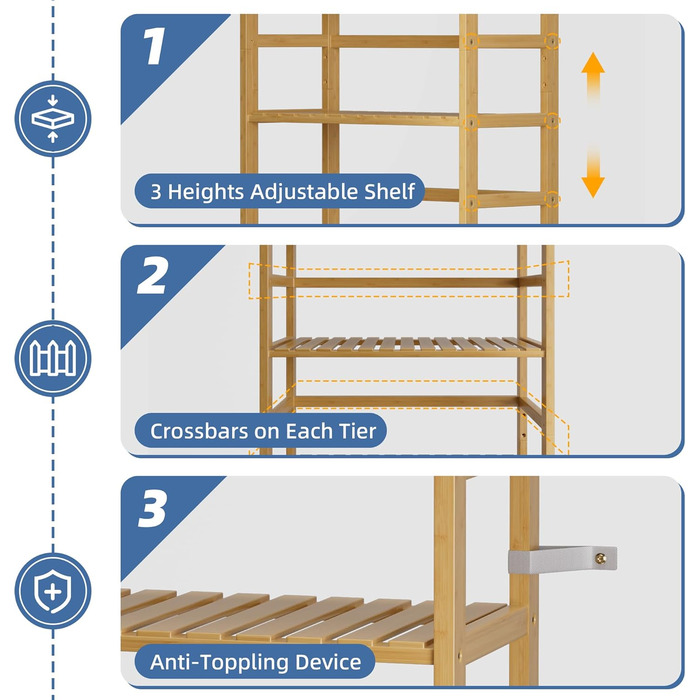 1
3 Heights Adjustable Shelf

2
Crossbars on Each Tier

3
Anti-Toppling Device