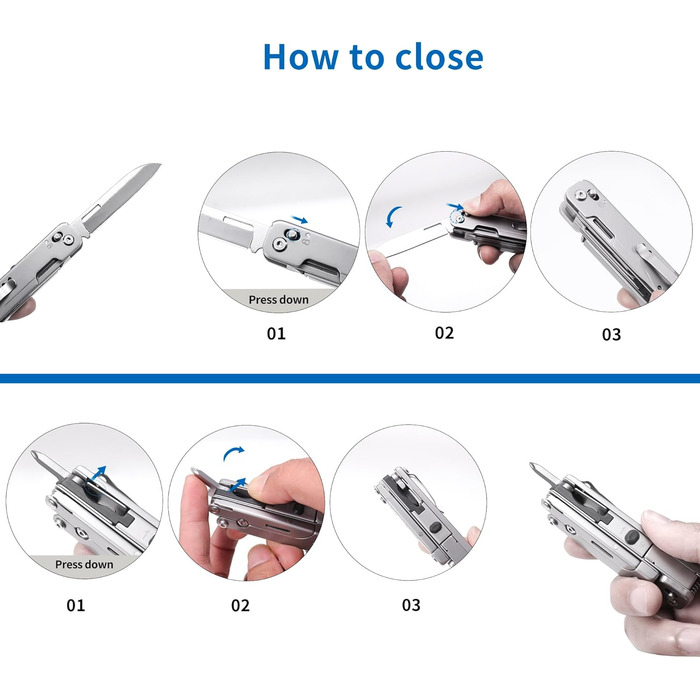 How to close

Press down

01

02

03

Press down

01

02

03