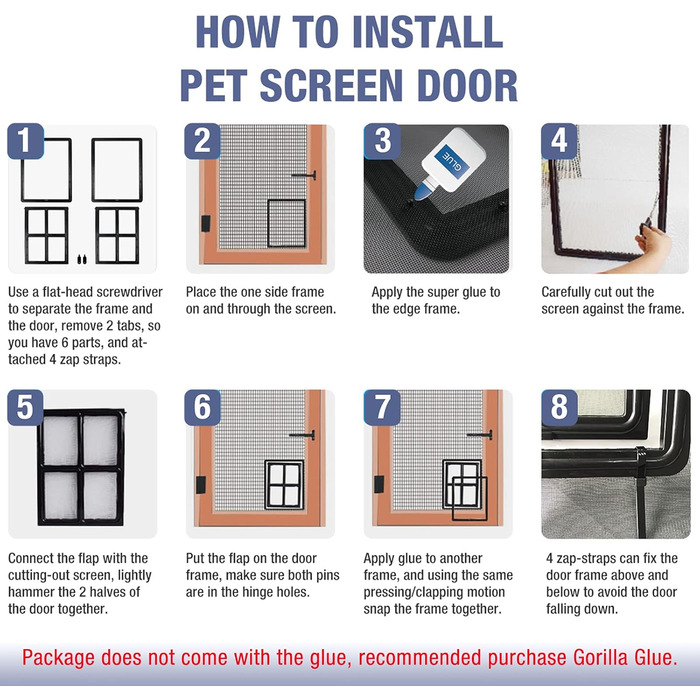 HOW TO INSTALL
PET SCREEN DOOR

1
Use a flat-head screwdriver to separate the frame and the door, remove 2 tabs, so you have 6 parts, and attached 4 zap straps.

2
Place the one side frame on and through the screen.

3
GLUE
Apply the super glue to the edge frame.

4
Carefully cut out the screen against the frame.

5
Connect the flap with the cutting-out screen, lightly hammer the 2 halves of the door together.

6
Put the flap on the door frame, make sure both pins are in the hinge holes.

7
Apply glue to another frame, and using the same pressing/clapping motion snap the frame together.

8
4 zap-straps can fix the door frame above and below to avoid the door falling down.

Package does not come with the glue, recommended purchase Gorilla Glue.